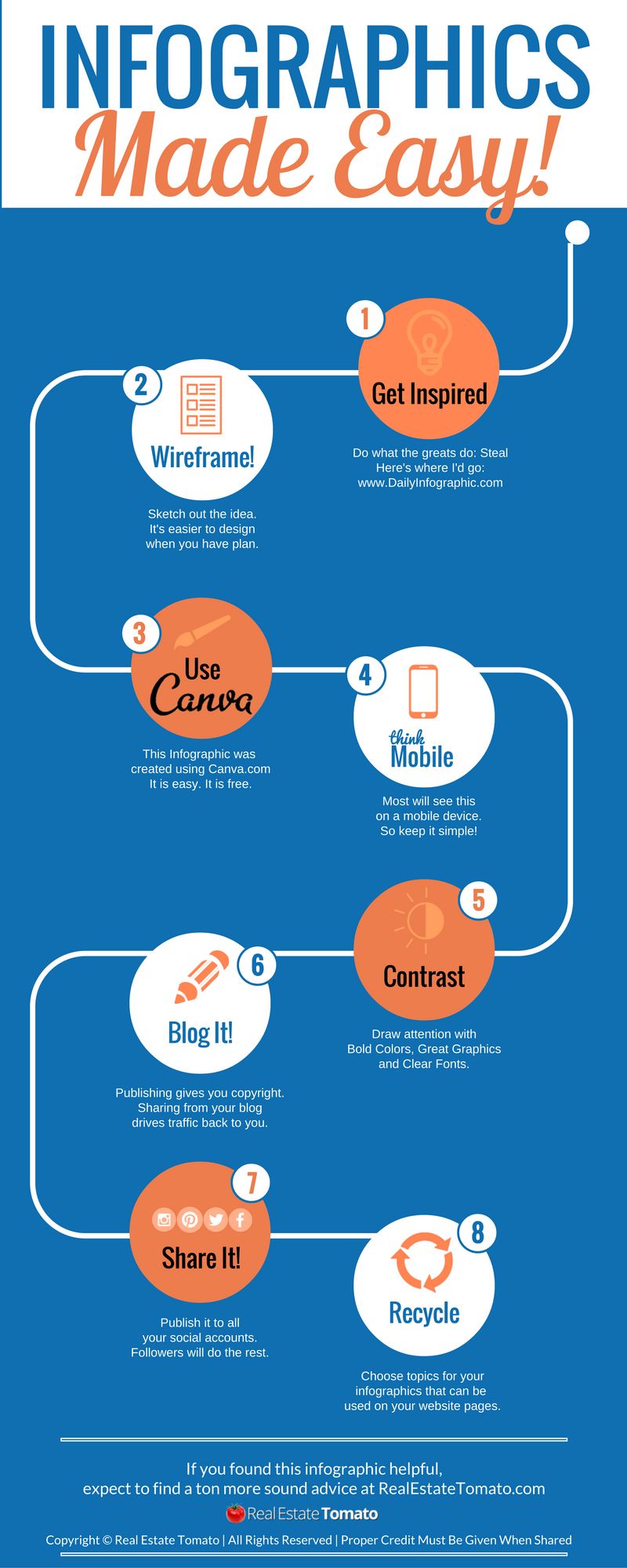 INFOGRAPHICS
Made Easy!

1
Get Inspired
Do what the greats do: Steal
Here's where I'd go:
www.DailyInfographic.com

2
Wireframe!
Sketch out the idea.
It's easier to design
when you have plan.

3
Use
Canva
This Infographic was
created using Canva.com
It is easy. It is free.

4
think
Mobile
Most will see this
on a mobile device.
So keep it simple!

5
Contrast
Draw attention with
Bold Colors, Great Graphics
and Clear Fonts.

6
Blog It!
Publishing gives you copyright.
Sharing from your blog
drives traffic back to you.

7
Share It!
Publish it to all
your social accounts.
Followers will do the rest.

8
Recycle
Choose topics for your
infographics that can be
used on your website pages.

If you found this infographic helpful,
expect to find a ton more sound advice at RealEstateTomato.com
Real Estate Tomato
Copyright © Real Estate Tomato | All Rights Reserved | Proper Credit Must Be Given When Shared